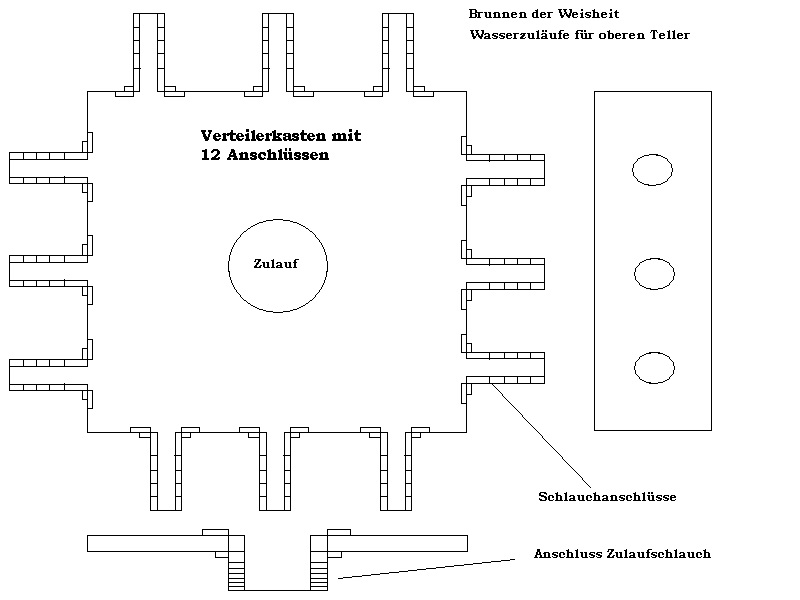 Brunnen der Weisheit
Wasserzuläufe für oberen Teller

Verteilerkasten mit
12 Anschlüssen

Zulauf

Schlauchanschlüsse

Anschluss Zulaufschlauch